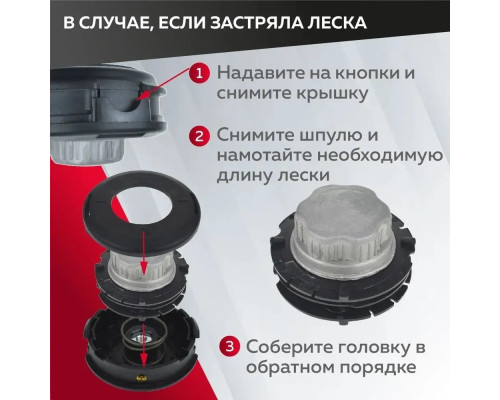 В СЛУЧАЕ, ЕСЛИ ЗАСТРЯЛА ЛЕСКА

1 Надавите на кнопки и снимите крышку

2 Снимите шпулю и намотайте необходимую длину лески

3 Соберите головку в обратном порядке